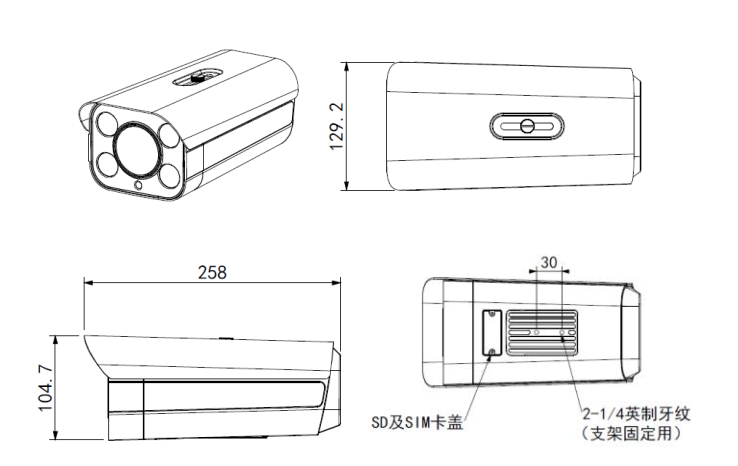 129.2

258

104.7

30

SD及SIM卡盖

2-1/4英制牙纹
(支架固定用)